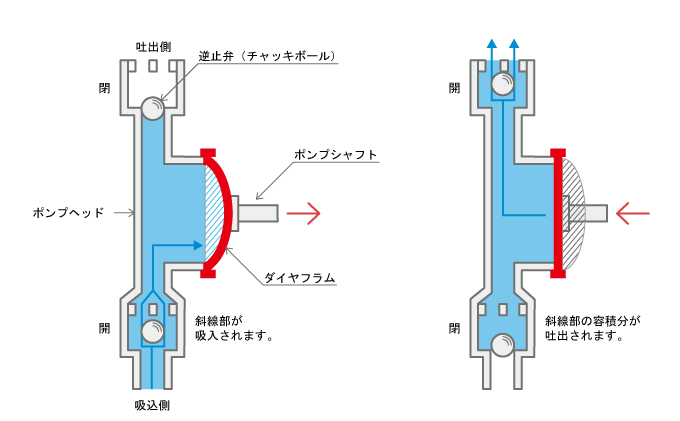 吐出側

逆止弁（チャッキボール）

閉

ポンプシャフト

ポンプヘッド

ダイヤフラム

開

斜線部が
吸入されます。

吸込側

開

閉

斜線部の容積分が
吐出されます。